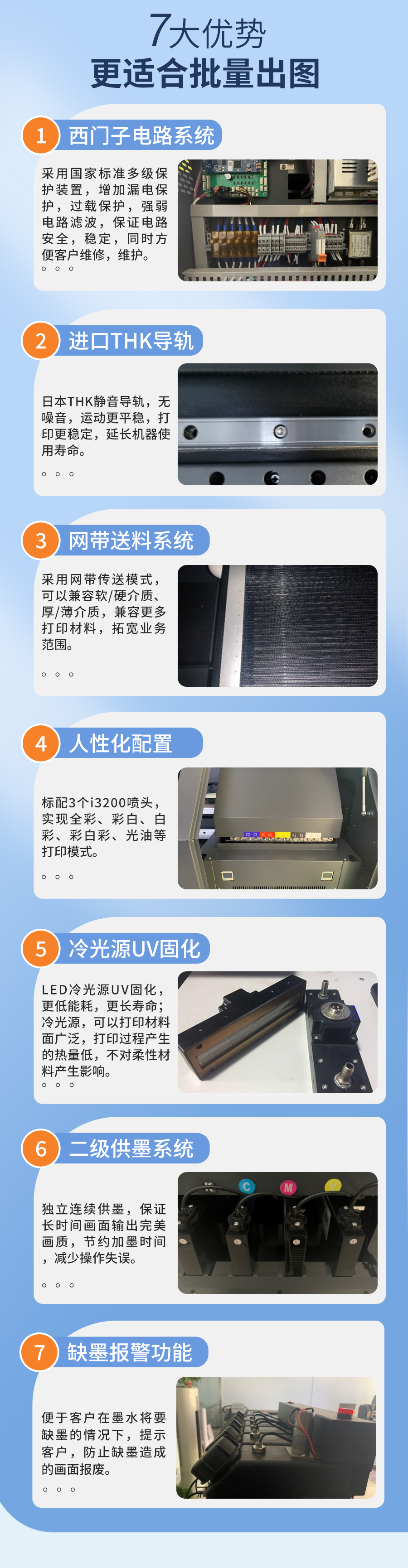 7大优势
更适合批量出图

1 西门子电路系统

采用国家标准多级保护装置，增加漏电保护，过载保护，强弱电路滤波，保证电路安全，稳定，同时方便客户维修，维护。

2 进口THK导轨

日本THK静音导轨，无噪音，运动更平稳，打印更稳定，延长机器使用寿命。

3 网带送料系统

采用网带传送模式，可以兼容软/硬介质、厚/薄介质，兼容更多打印材料，拓宽业务范围。

4 人性化配置

标配3个i3200喷头，实现全彩、彩白、白彩、彩白彩、光油等打印模式。

5 冷光源UV固化

LED冷光源UV固化，更低能耗，更长寿命；冷光源，可以打印材料面广泛，打印过程产生的热量低，不对柔性材料产生影响。

6 二级供墨系统

独立连续供墨，保证长时间画面输出完美画质，节约加墨时间，减少操作失误。

C M

7 缺墨报警功能

便于客户在墨水将要缺墨的情况下，提示客户，防止缺墨造成的画面报废。